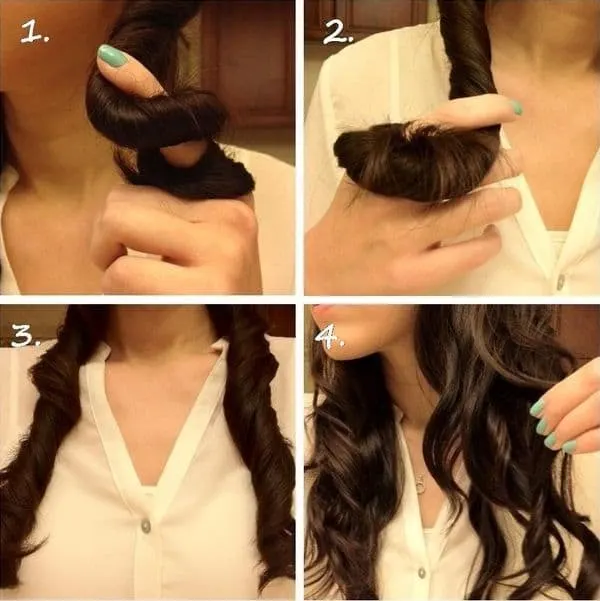 1.

2.

3.

4.